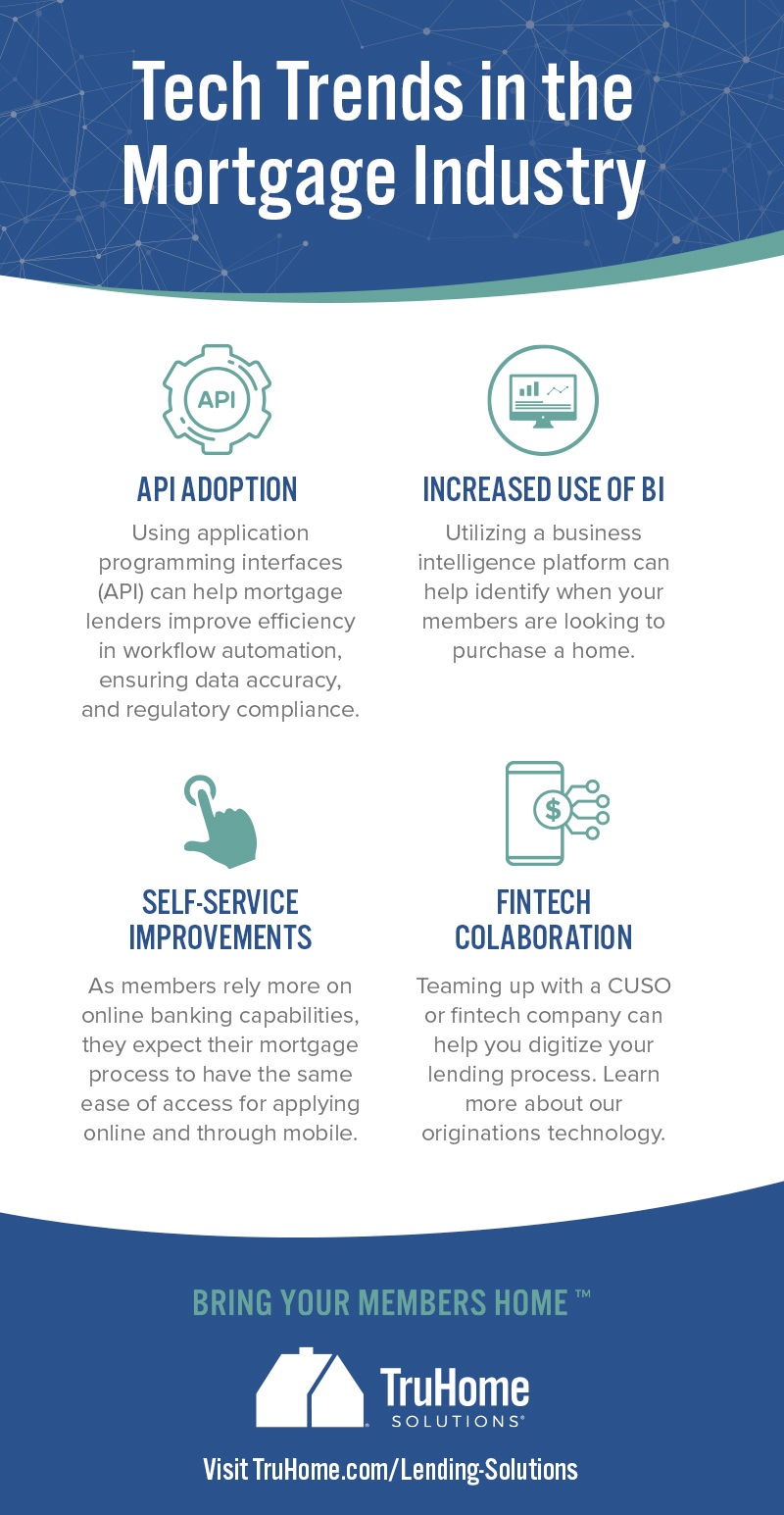 Tech Trends in the Mortgage Industry

API

API ADOPTION

Using application programming interfaces (API) can help mortgage lenders improve efficiency in workflow automation, ensuring data accuracy, and regulatory compliance.

INCREASED USE OF BI

Utilizing a business intelligence platform can help identify when your members are looking to purchase a home.

SELF-SERVICE IMPROVEMENTS

As members rely more on online banking capabilities, they expect their mortgage process to have the same ease of access for applying online and through mobile.

$

FINTECH COLABORATION

Teaming up with a CUSO or fintech company can help you digitize your lending process. Learn more about our originations technology.

BRING YOUR MEMBERS HOME ™

TruHome SOLUTIONS®

Visit TruHome.com/Lending-Solutions