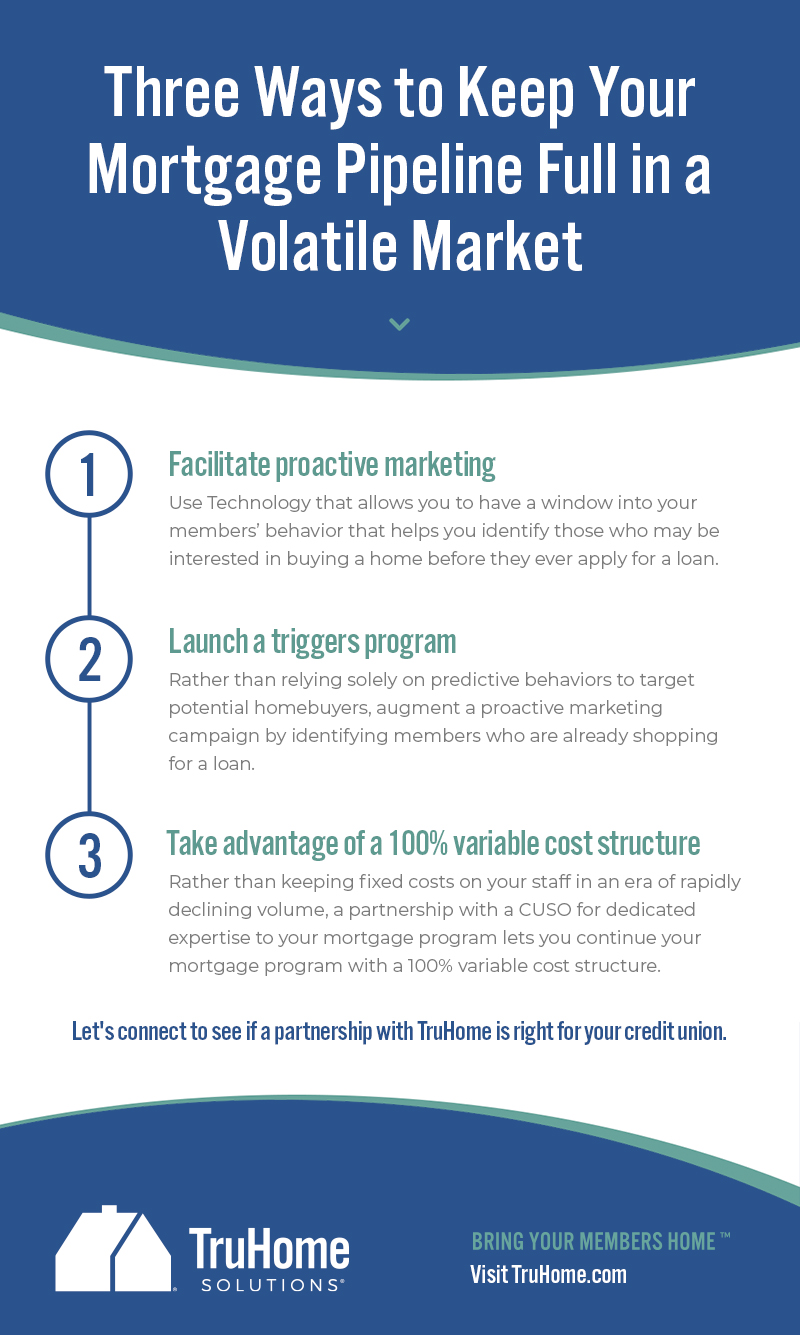 Three Ways to Keep Your Mortgage Pipeline Full in a Volatile Market

1

Facilitate proactive marketing

Use Technology that allows you to have a window into your members' behavior that helps you identify those who may be interested in buying a home before they ever apply for a loan.

2

Launch a triggers program

Rather than relying solely on predictive behaviors to target potential homebuyers, augment a proactive marketing campaign by identifying members who are already shopping for a loan.

3

Take advantage of a 100% variable cost structure

Rather than keeping fixed costs on your staff in an era of rapidly declining volume, a partnership with a CUSO for dedicated expertise to your mortgage program lets you continue your mortgage program with a 100% variable cost structure.

Let's connect to see if a partnership with TruHome is right for your credit union.

TruHome SOLUTIONS®

BRING YOUR MEMBERS HOME™
Visit TruHome.com