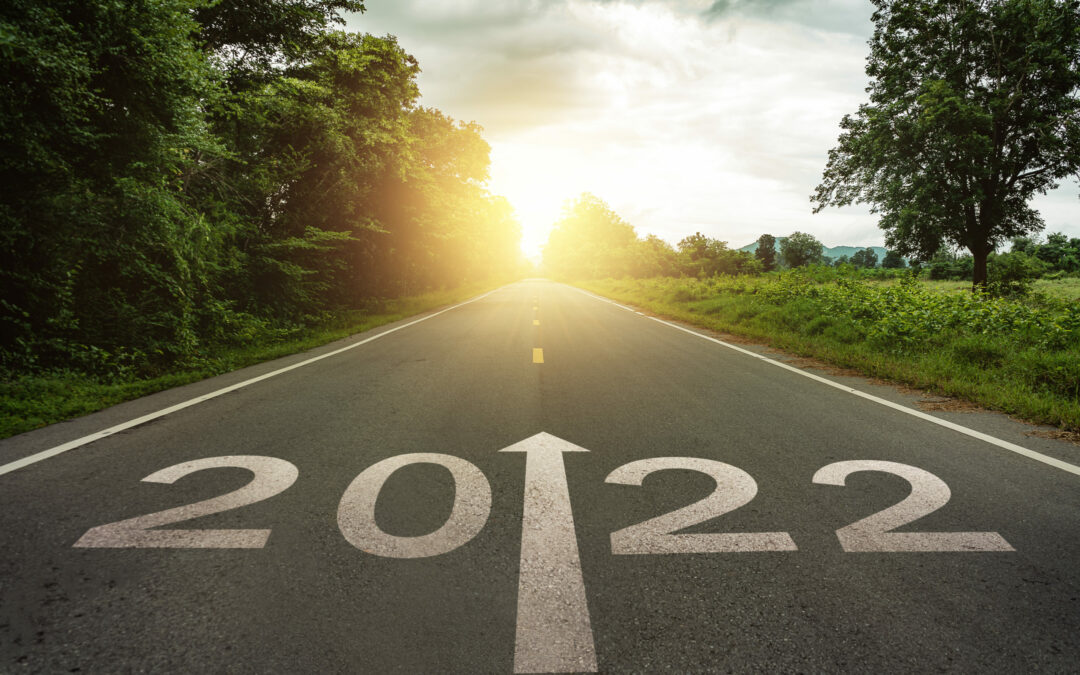 2022